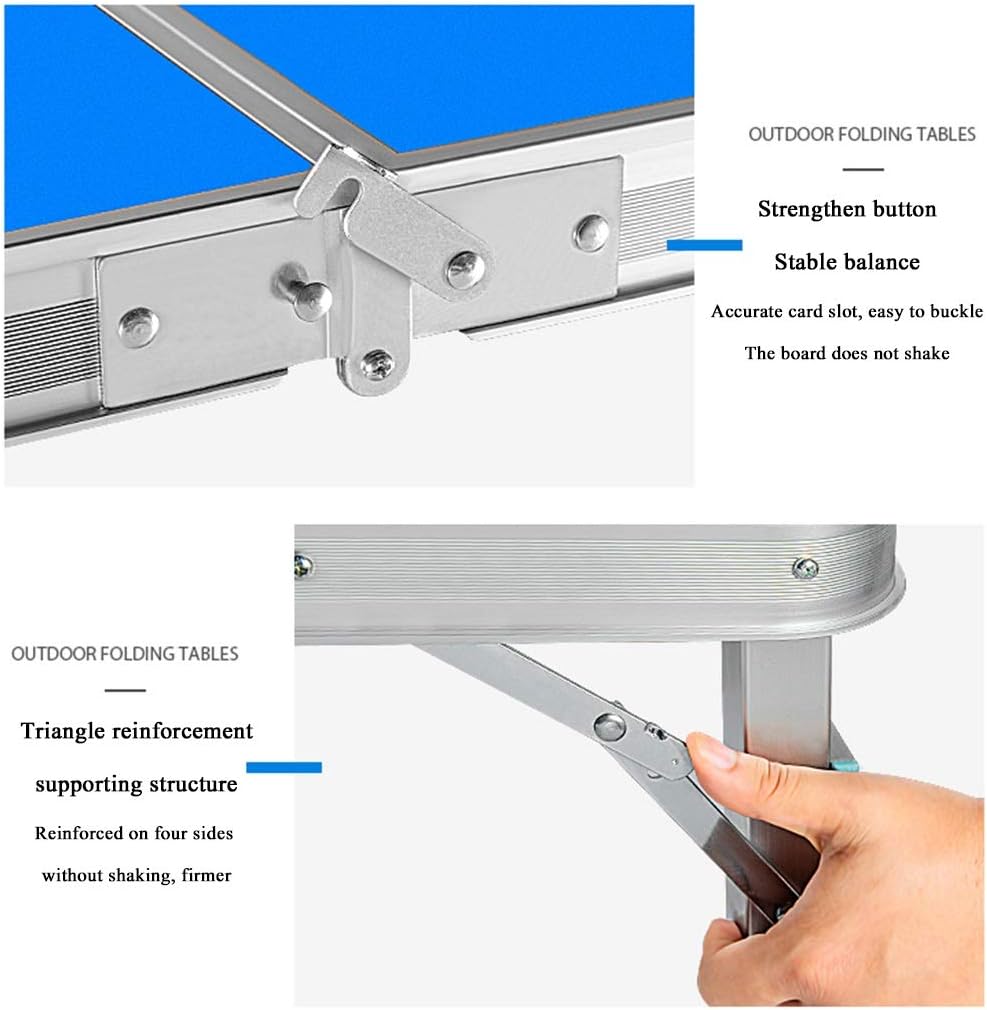 OUTDOOR FOLDING TABLES

Strengthen button

Stable balance

Accurate card slot, easy to buckle

The board does not shake

OUTDOOR FOLDING TABLES

Triangle reinforcement

supporting structure

Reinforced on four sides

without shaking, firmer